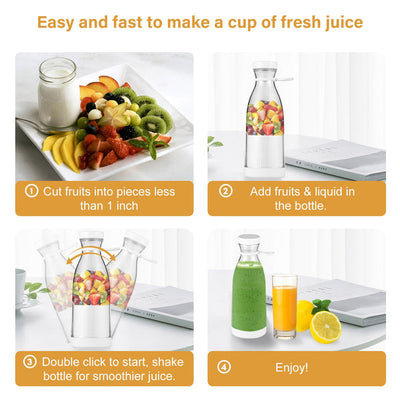 Easy and fast to make a cup of fresh juice

① Cut fruits into pieces less than 1 inch

② Add fruits & liquid in the bottle.

③ Double click to start, shake bottle for smoothier juice.

④ Enjoy!